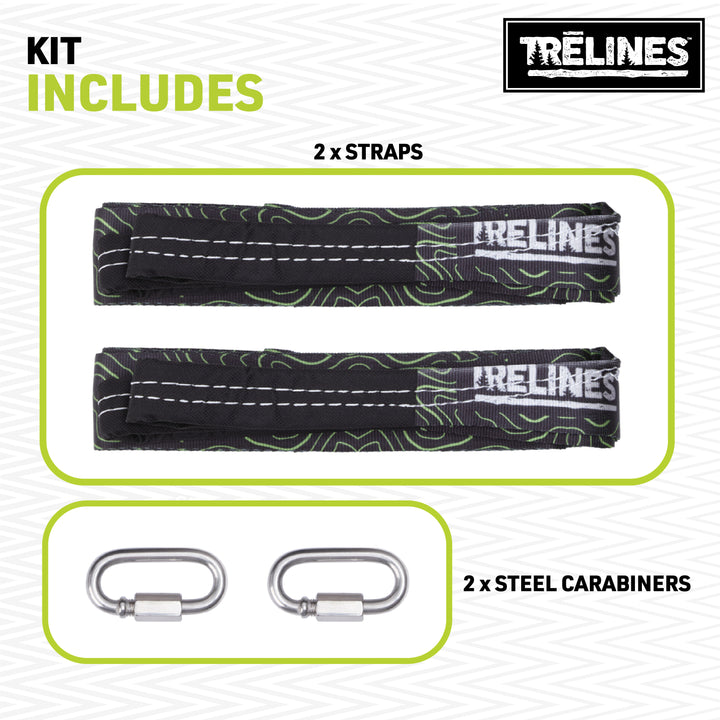 KIT
INCLUDES

TRĒLINES

2 x STRAPS

TRĒLINES

TRĒLINES

2 x STEEL CARABINERS