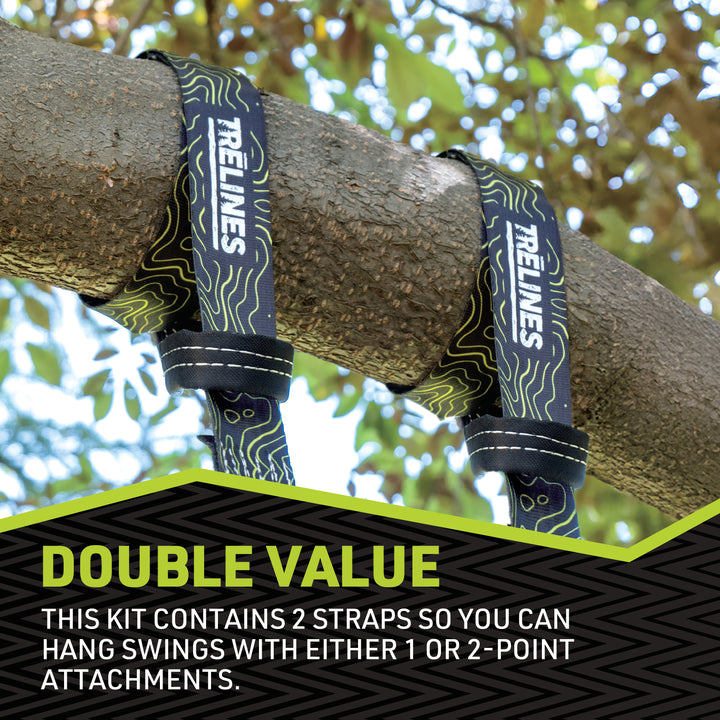 TRĒLINES

TRĒLINES

DOUBLE VALUE

THIS KIT CONTAINS 2 STRAPS SO YOU CAN HANG SWINGS WITH EITHER 1 OR 2-POINT ATTACHMENTS.