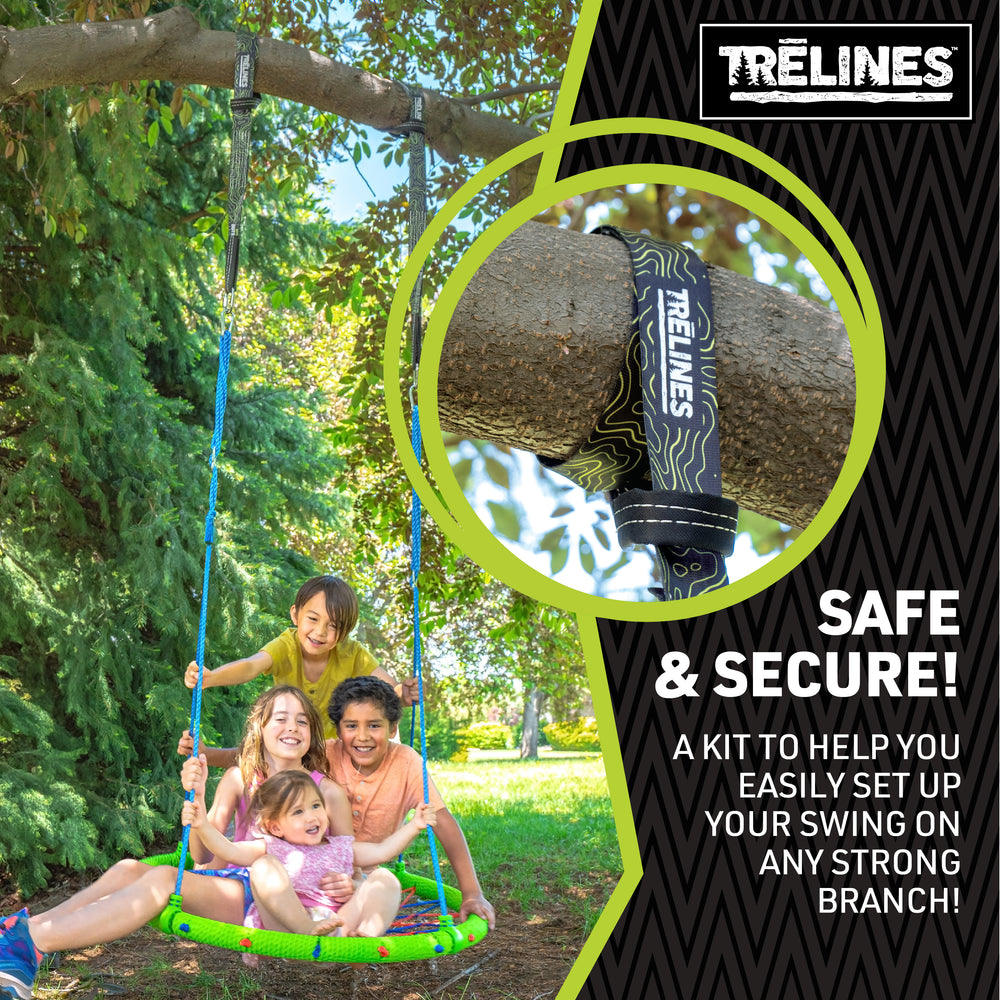 TRĒLINES™

TRĒLINES

SAFE
& SECURE!

A KIT TO HELP YOU EASILY SET UP YOUR SWING ON ANY STRONG BRANCH!