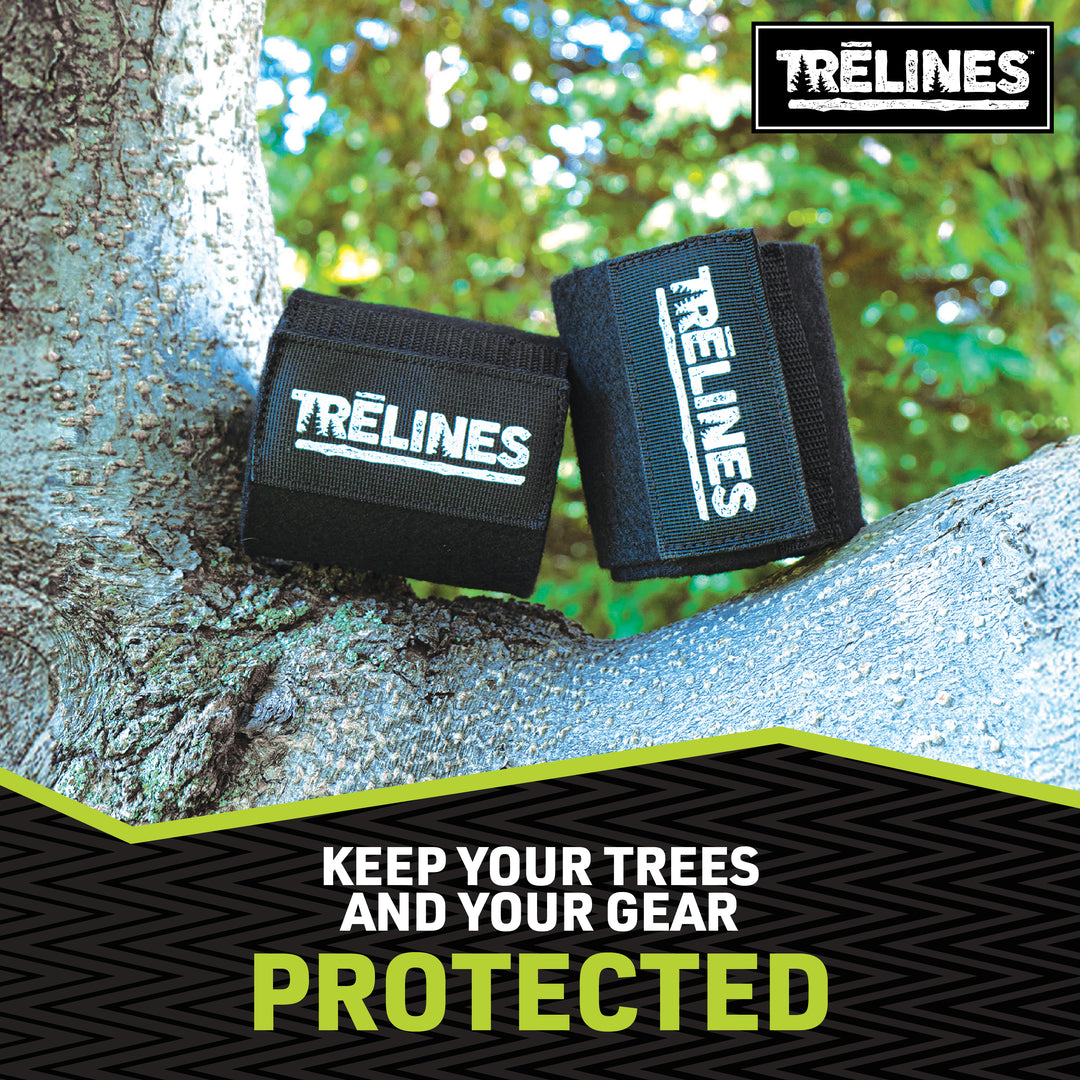 TRĒLINES™

TRĒLINES

TRĒLINES

KEEP YOUR TREES AND YOUR GEAR

PROTECTED