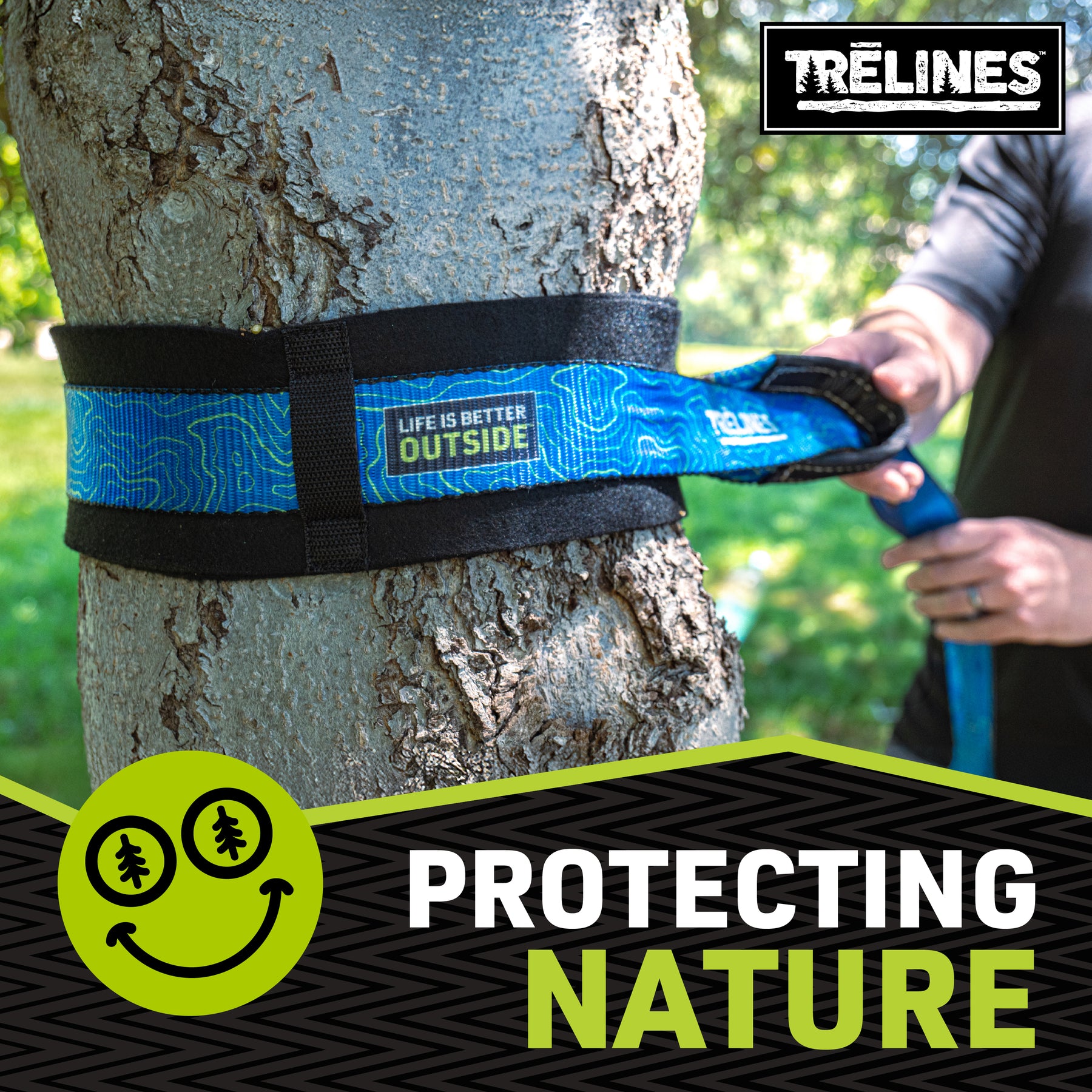 TRĒLINES™

LIFE IS BETTER OUTSIDE

TRĒLINES

PROTECTING NATURE