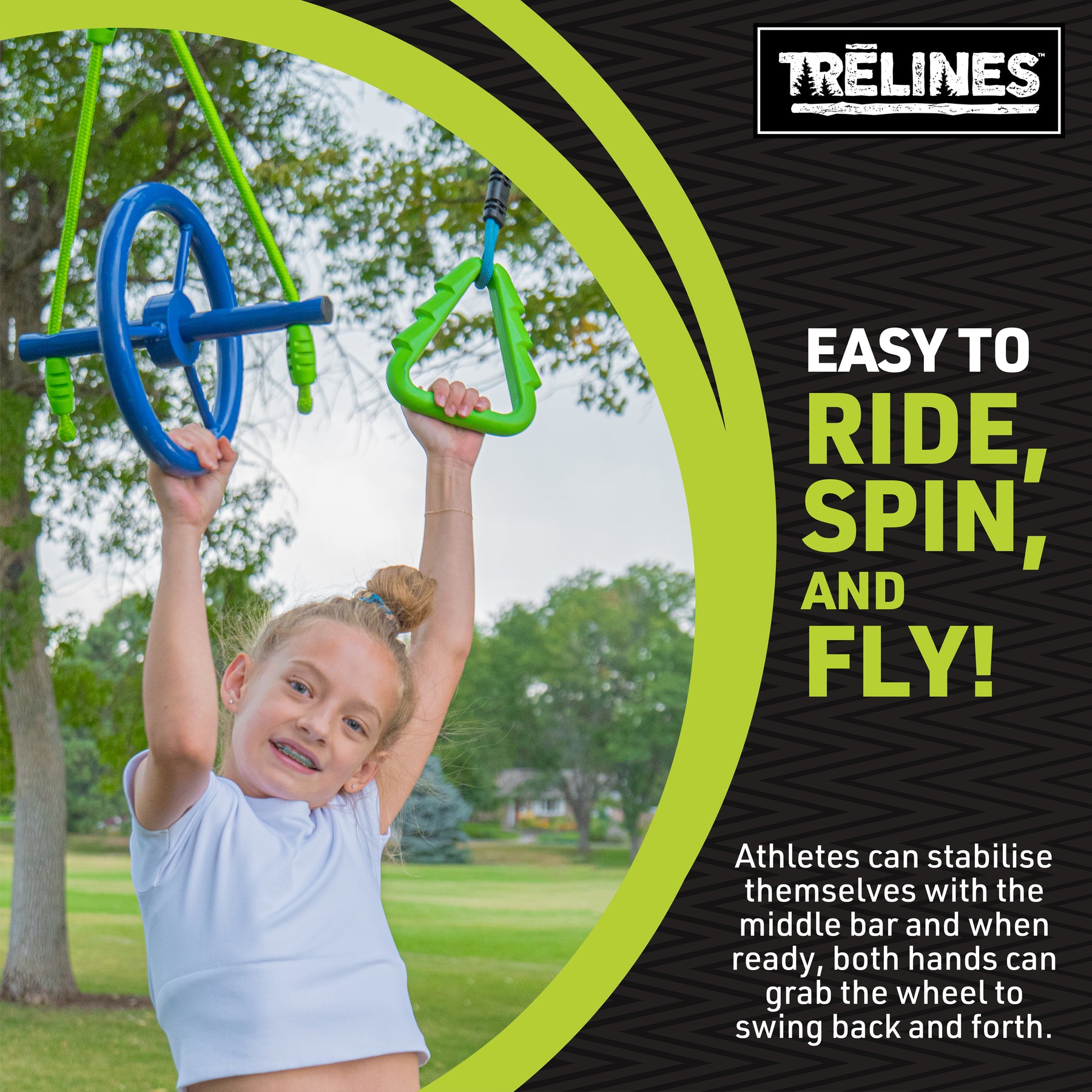 TRĒLINES™

EASY TO RIDE, SPIN, AND FLY!

Athletes can stabilise themselves with the middle bar and when ready, both hands can grab the wheel to swing back and forth.