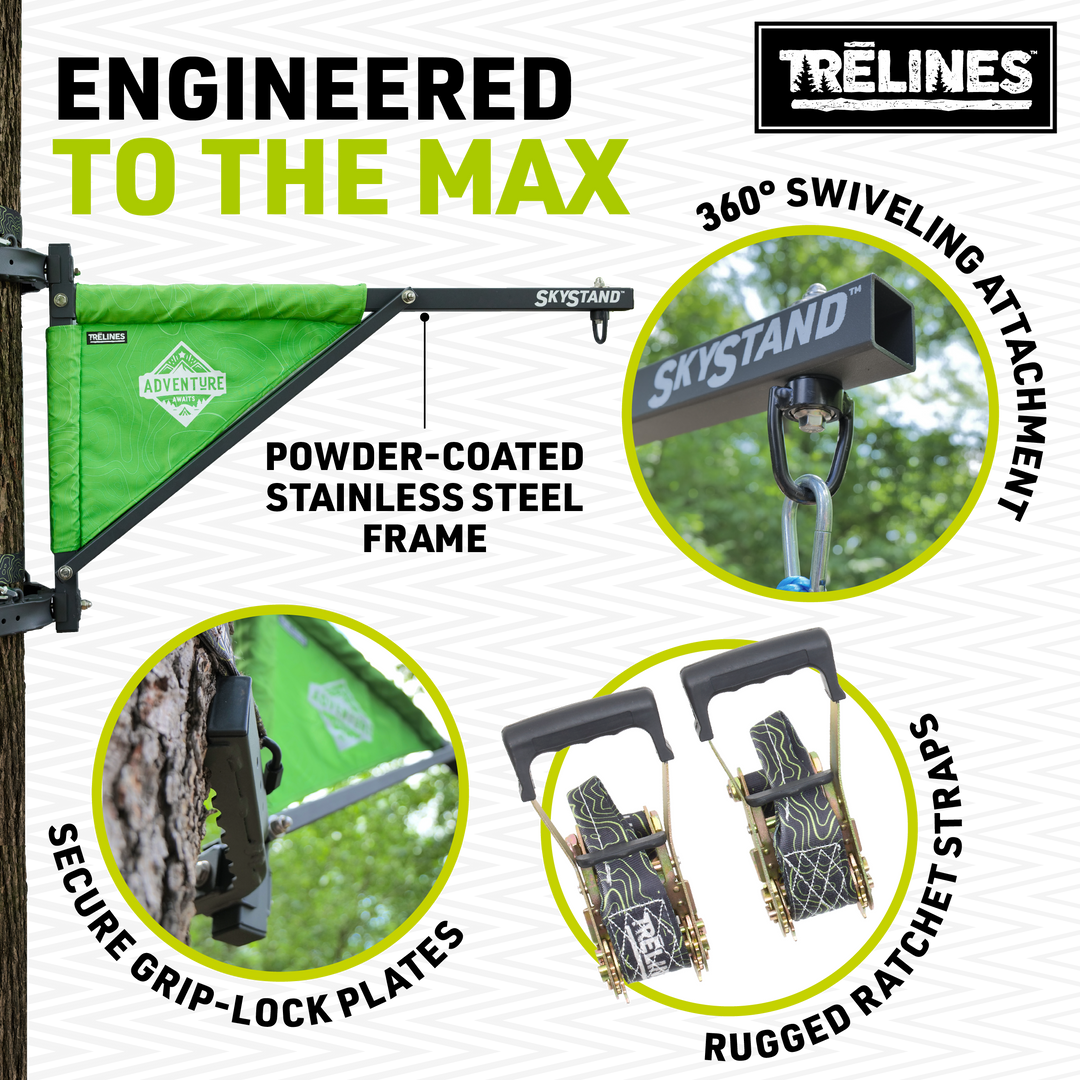 ENGINEERED
TO THE MAX

TRĒLINES™

360° SWIVELING ATTACHMENT

SKYSTAND™

TRĒLINES

ADVENTURE AWAITS

SKYSTAND™

POWDER-COATED STAINLESS STEEL FRAME

SECURE GRIP-LOCK PLATES

TRĒLINES

RUGGED RATCHET STRAPS